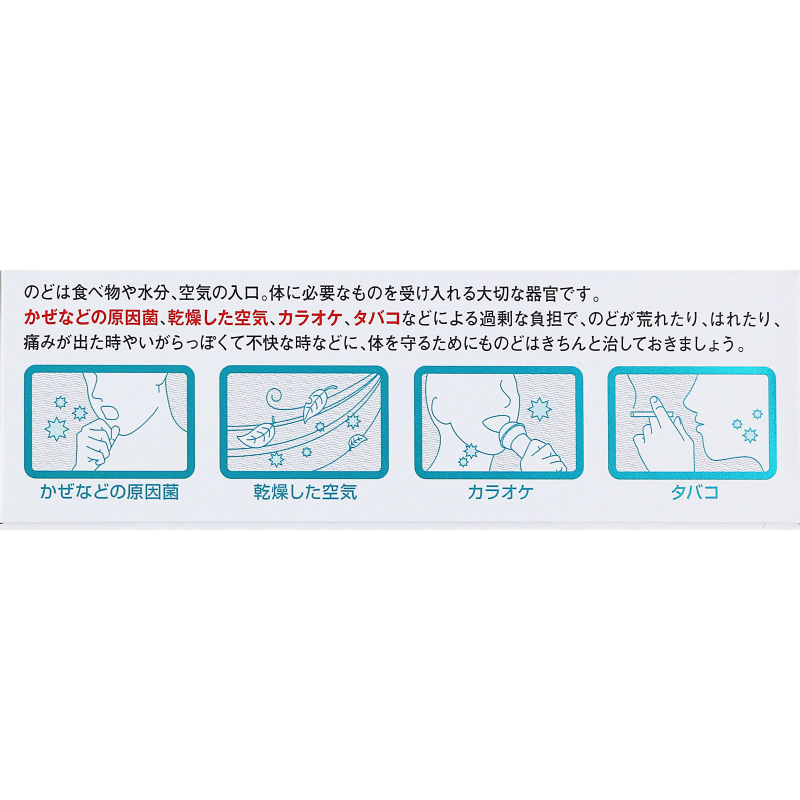 のどは食べ物や水分、空気の入口。体に必要なものを受け入れる大切な器官です。
かぜなどの原因菌、乾燥した空気、カラオケ、タバコなどによる過剰な負担で、のどが荒れたり、はれたり、痛みが出た時やいがらっぽくて不快な時などに、体を守るためにものどはきちんと治しておきましょう。

かぜなどの原因菌

乾燥した空気

カラオケ

タバコ